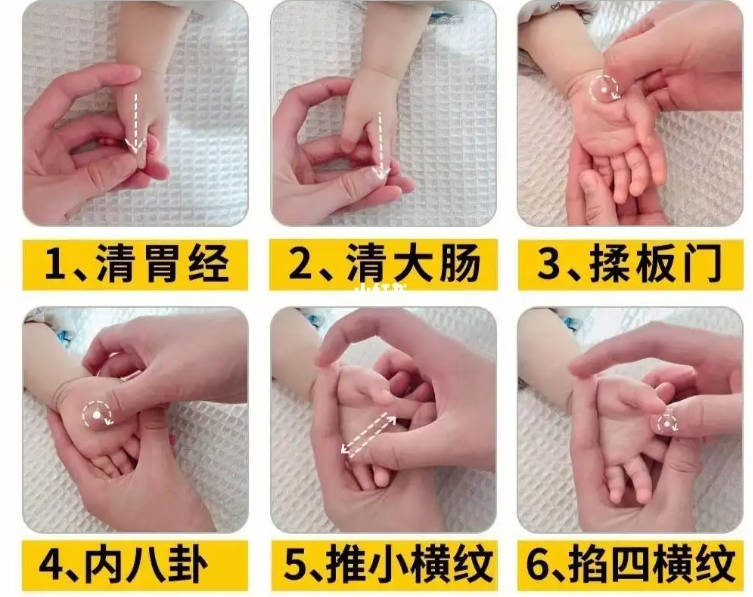 1、清胃经

2、清大肠

3、揉板门

4、内八卦

5、推小横纹

6、掐四横纹