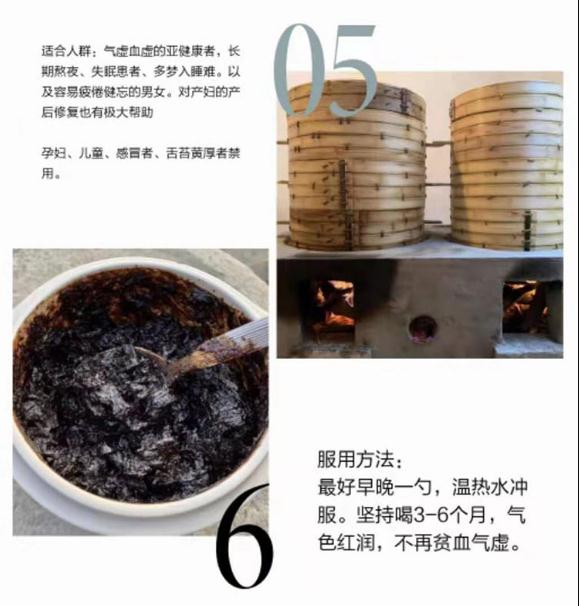 适合人群：气虚血虚的亚健康者，长期熬夜、失眠患者、多梦入睡难。以及容易疲倦健忘的男女。对产妇的产后修复也有极大帮助

孕妇、儿童、感冒者、舌苔黄厚者禁用。

05

6

服用方法：
最好早晚一勺，温热水冲服。坚持喝3-6个月，气色红润，不再贫血气虚。